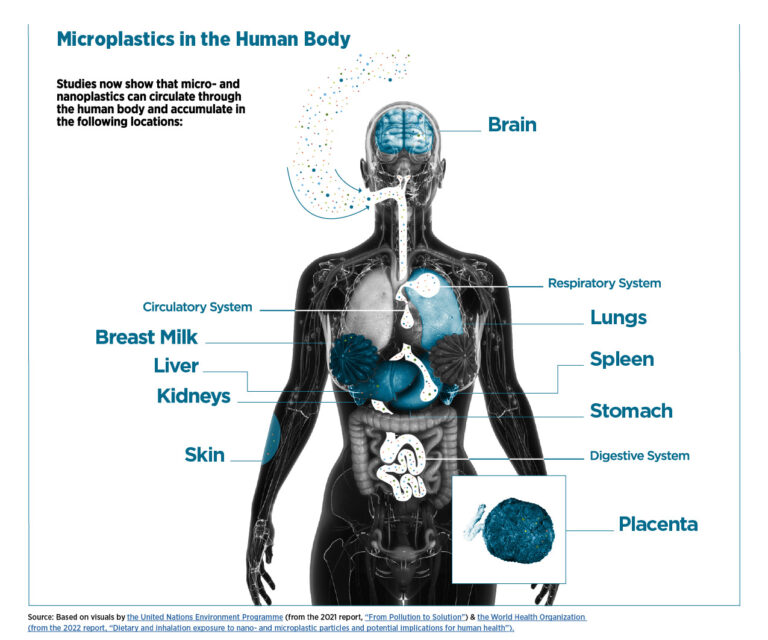 Microplastics in the Human Body

Studies now show that micro- and nanoplastics can circulate through the human body and accumulate in the following locations:

Brain

Respiratory System

Circulatory System

Lungs

Breast Milk

Spleen

Liver

Kidneys

Stomach

Skin

Digestive System

Placenta

Source: Based on visuals by the United Nations Environment Programme (from the 2021 report, "From Pollution to Solution") & the World Health Organization (from the 2022 report, "Dietary and inhalation exposure to nano- and microplastic particles and potential implications for human health").